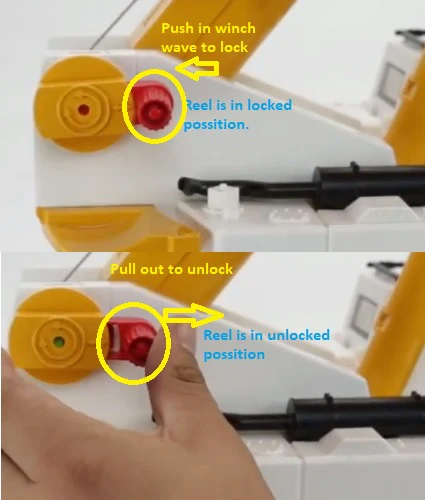 Push in winch wave to lock

Reel is in locked possition.

Pull out to unlock

Reel is in unlocked possition